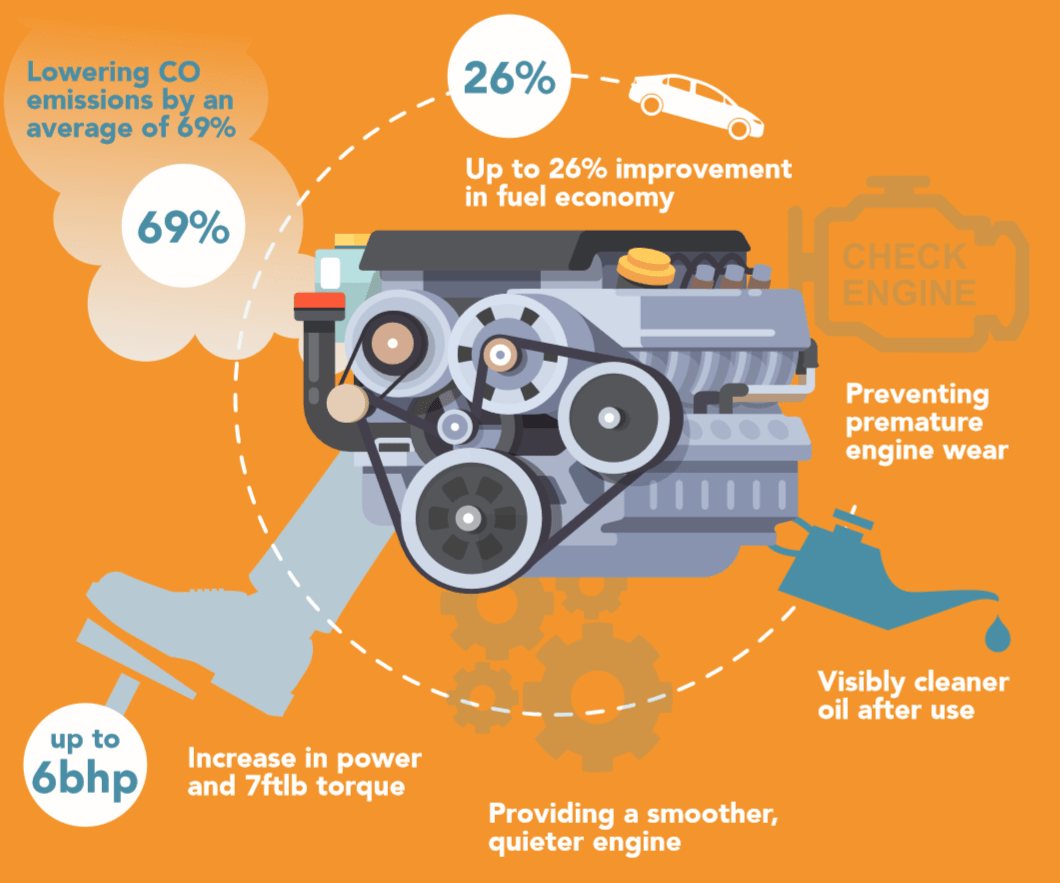 Lowering CO emissions by an average of 69%

69%

26%

Up to 26% improvement in fuel economy

CHECK ENGINE

Preventing premature engine wear

Visibly cleaner oil after use

Providing a smoother, quieter engine

up to 6bhp

Increase in power and 7ftlb torque